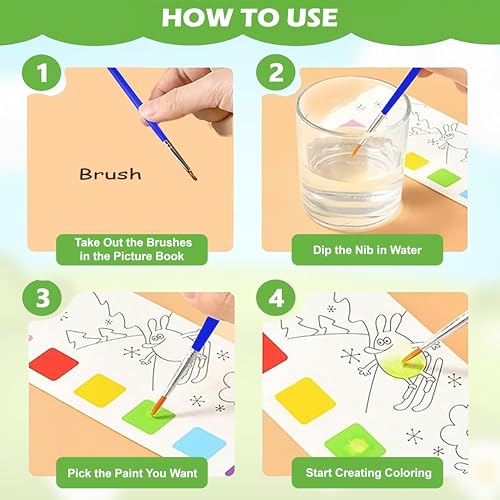 HOW TO USE

1

Brush

Take Out the Brushes in the Picture Book

2

Dip the Nib in Water

3

Pick the Paint You Want

4

Start Creating Coloring